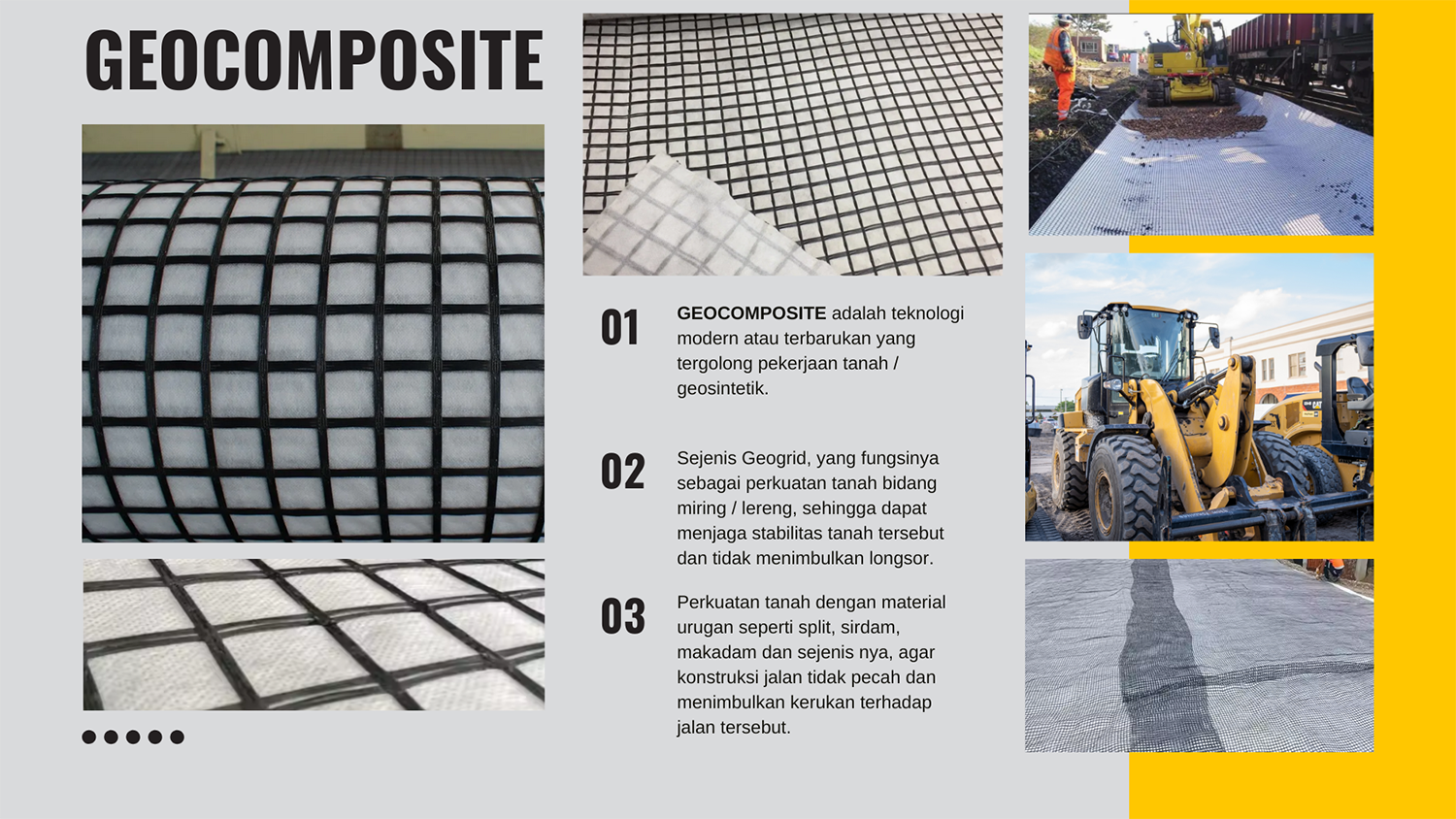 GEOCOMPOSITE

01 GEOCOMPOSITE adalah teknologi modern atau terbarukan yang tergolong pekerjaan tanah / geosintetik.

02 Sejenis Geogrid, yang fungsinya sebagai perkuatan tanah bidang miring / lereng, sehingga dapat menjaga stabilitas tanah tersebut dan tidak menimbulkan longsor.

03 Perkuatan tanah dengan material urugan seperti split, sirdam, makadam dan sejenis nya, agar konstruksi jalan tidak pecah dan menimbulkan kerukan terhadap jalan tersebut.